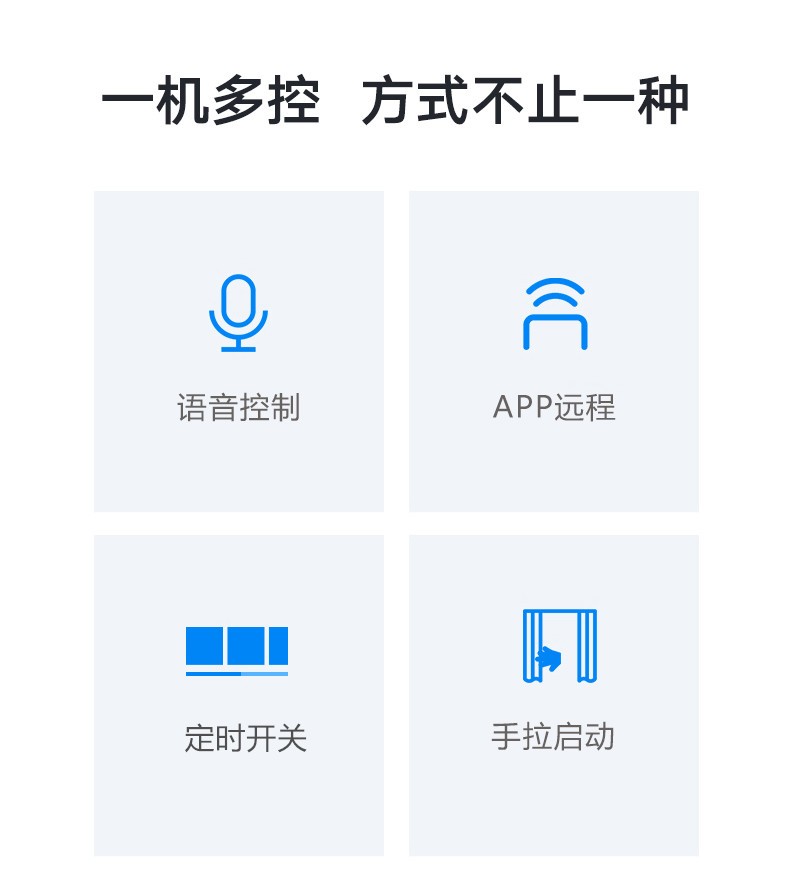 一机多控 方式不止一种

语音控制

APP远程

定时开关

手拉启动